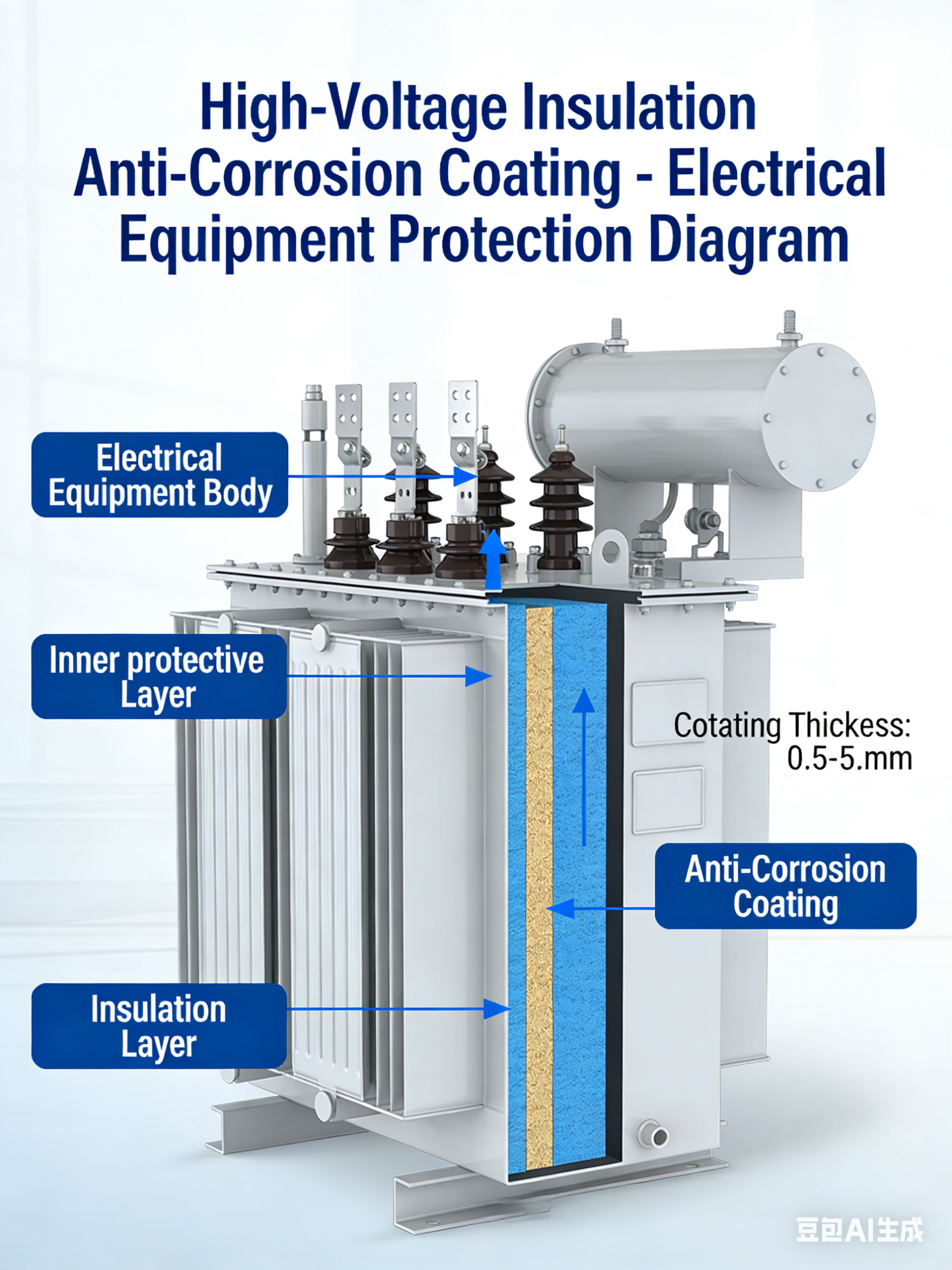 High-Voltage Insulation Anti-Corrosion Coating - Electrical Equipment Protection Diagram

Electrical Equipment Body

Inner protective Layer

Cotating Thickess: 0.5-5.mm

Anti-Corrosion Coating

Insulation Layer

豆包AI生成